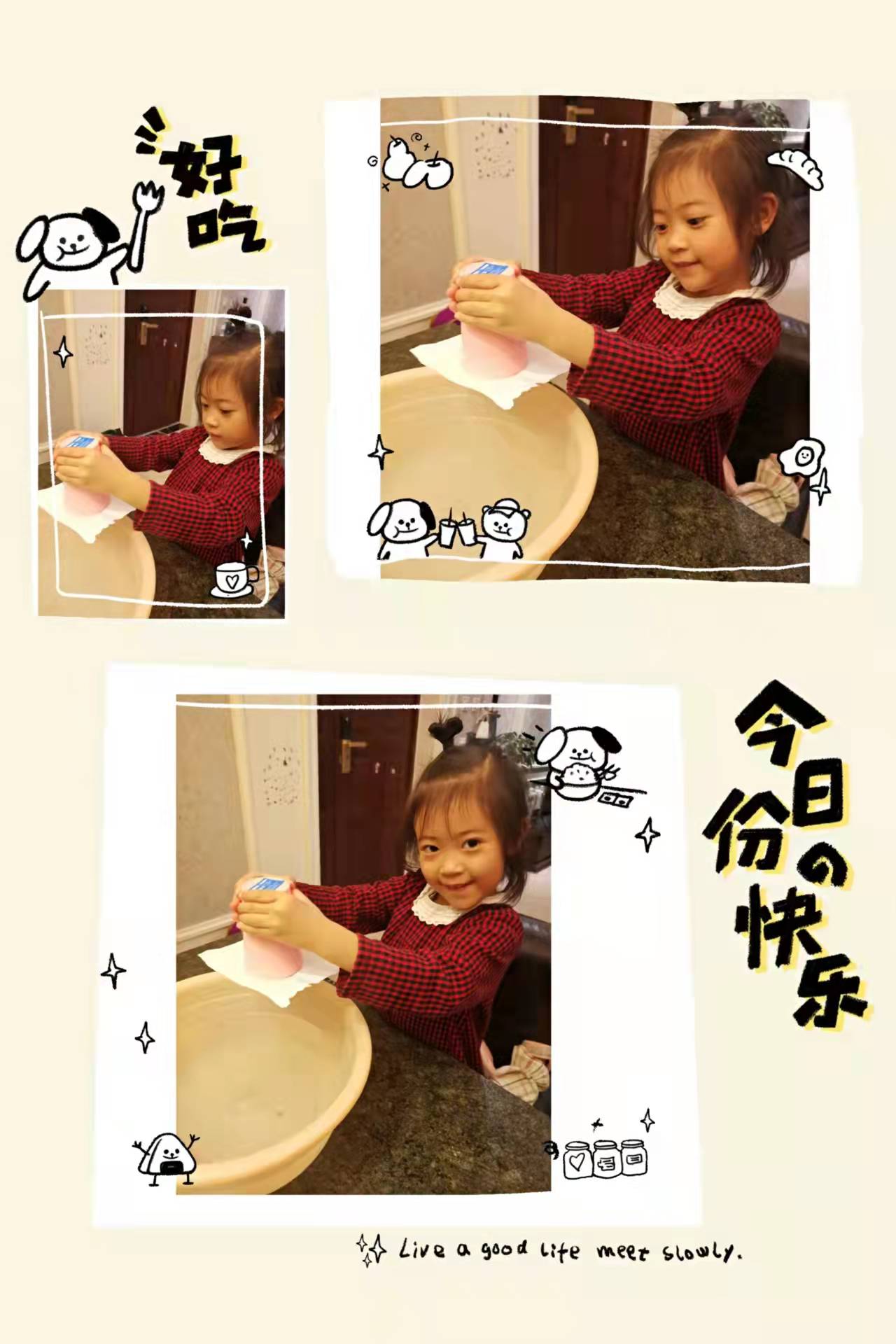 好吃

今日份の快乐

Live a good life meet slowly.